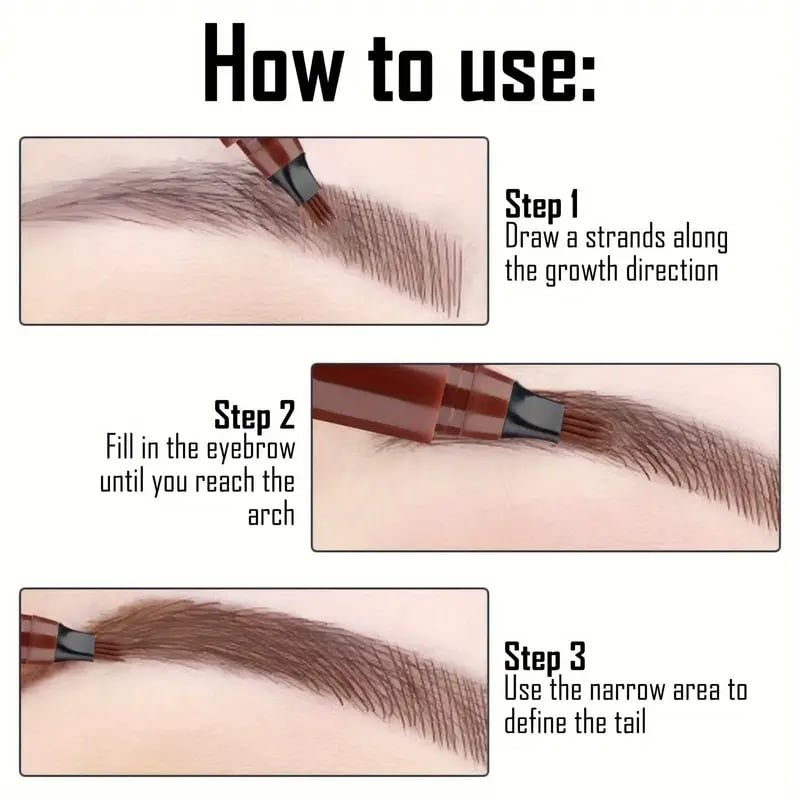 How to use:

Step 1
Draw a strands along the growth direction

Step 2
Fill in the eyebrow until you reach the arch

Step 3
Use the narrow area to define the tail